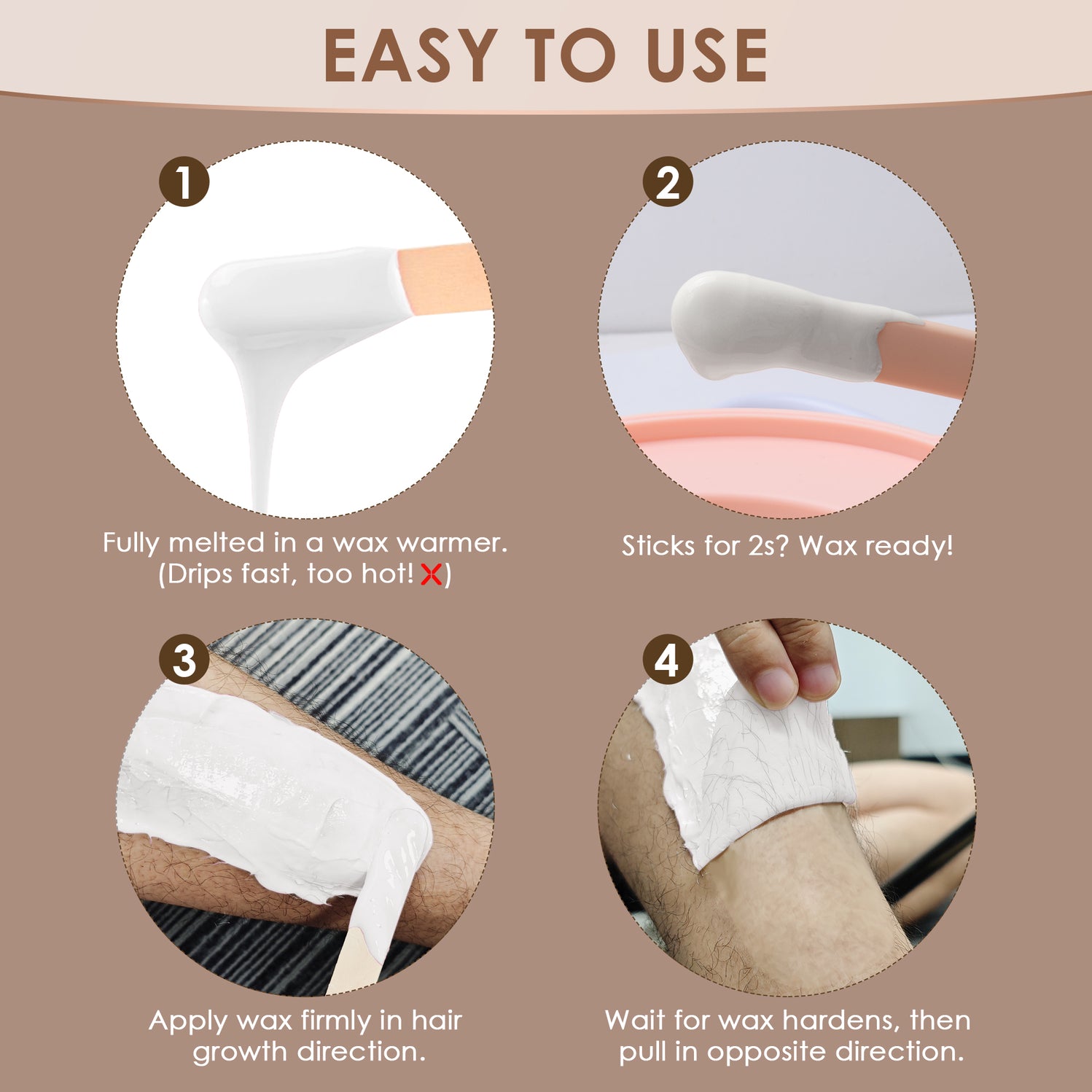 EASY TO USE

1

Fully melted in a wax warmer. (Drips fast, too hot! ✗)

2

Sticks for 2s? Wax ready!

3

Apply wax firmly in hair growth direction.

4

Wait for wax hardens, then pull in opposite direction.